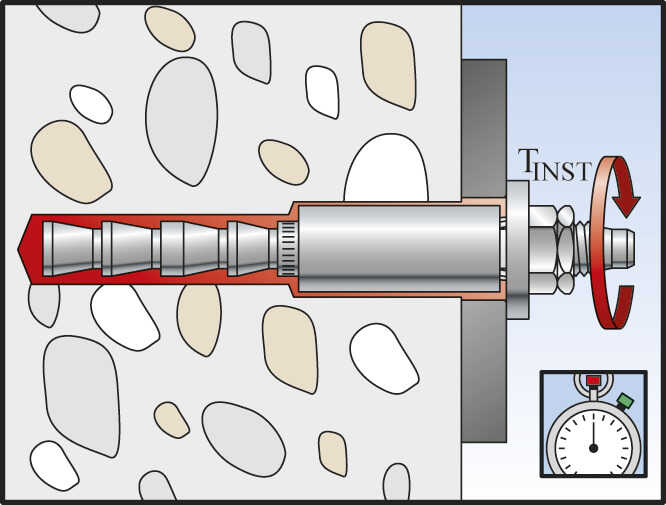 $T_{INST}$