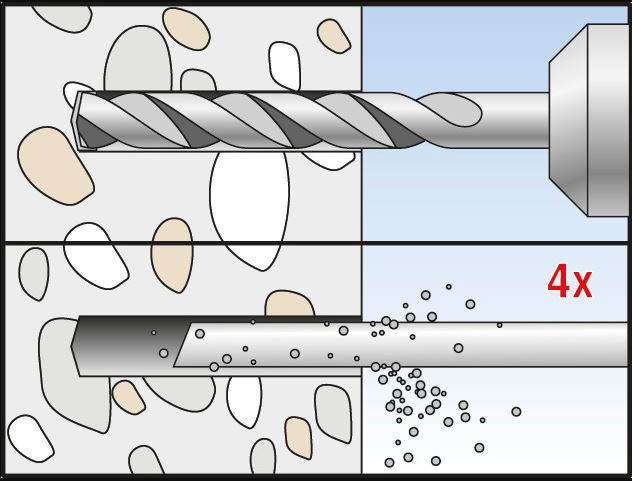 4x