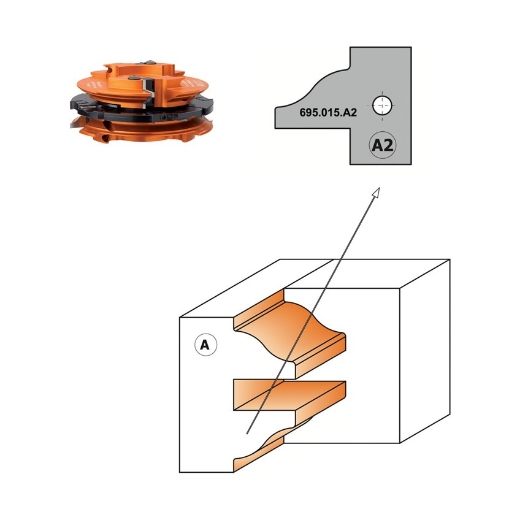 695.015.A2

A2

A