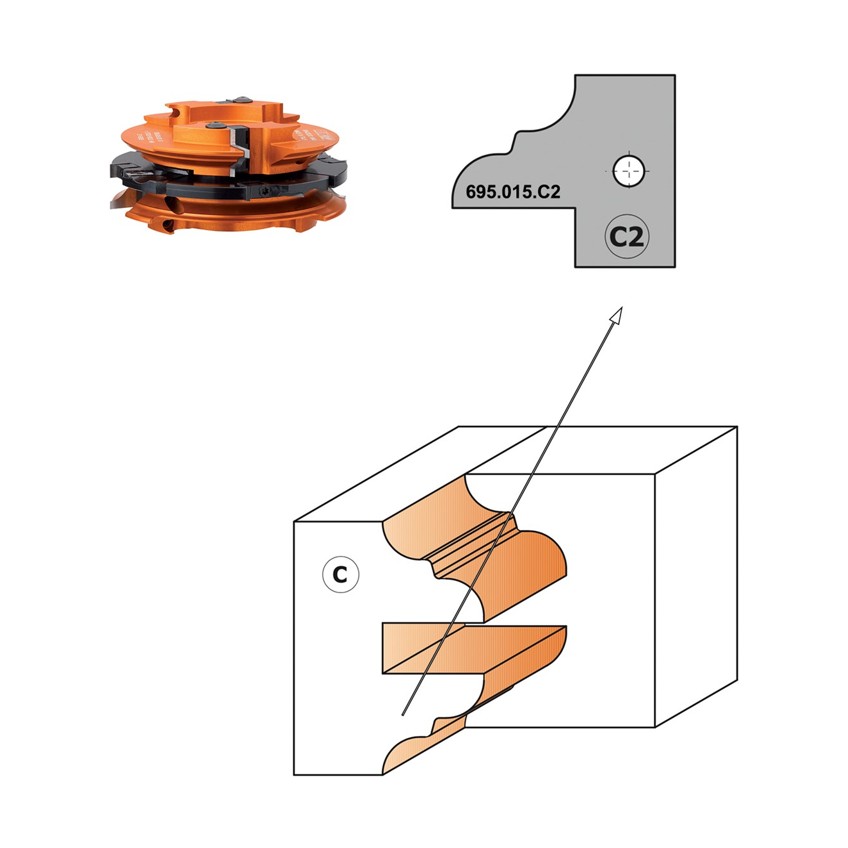 695.015.C2

C2

C