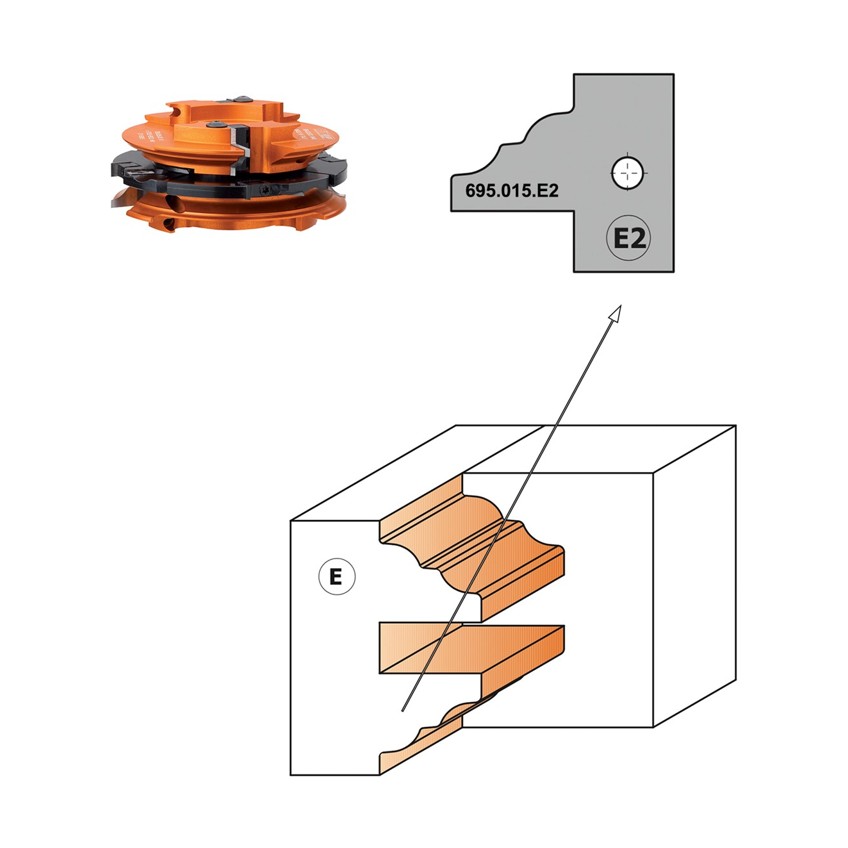 695.015.E2

E2

E